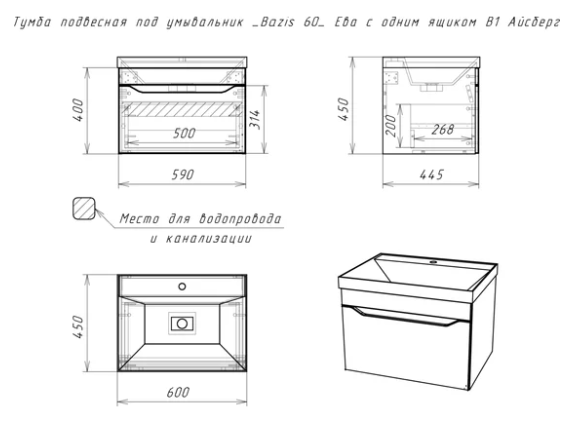 Тумба подвесная под умывальник _Bazis 60_ Ева с одним ящиком В1 Айсберг

400

500

314

590

450

200

268

445

Место для водопровода и канализации

450

600