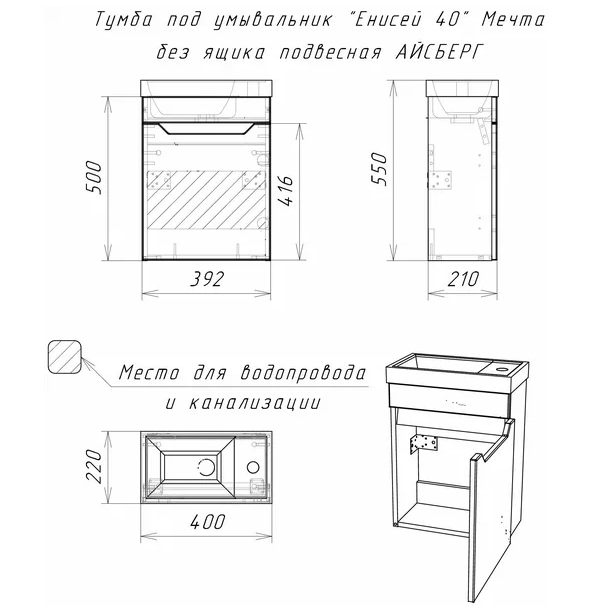 Тумба под умывальник "Енисей 40" Мечта без ящика подвесная АЙСБЕРГ

500

416

392

550

210

Место для водопровода и канализации

220

400