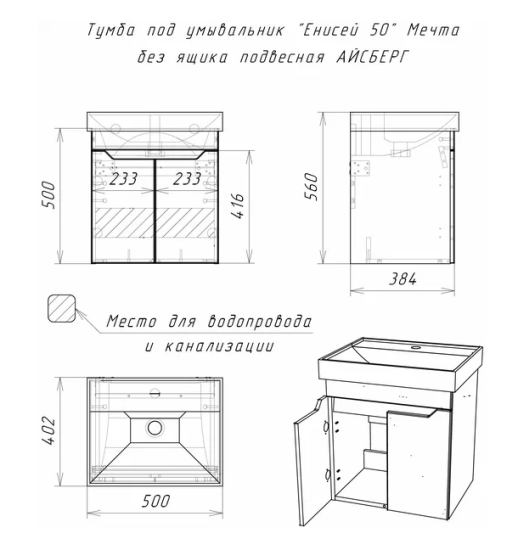 Тумба под умывальник "Енисей 50" Мечта без ящика подвесная АЙСБЕРГ

500

233

233

416

560

384

Место для водопровода и канализации

402

500